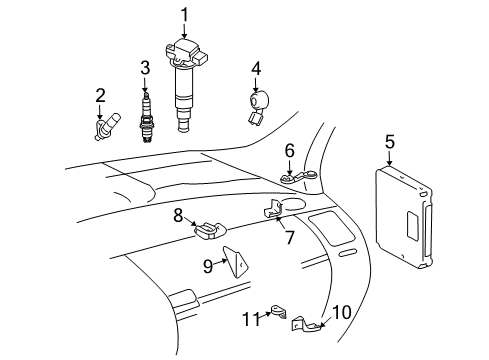 1
3
4
2
5
6
8
7
9
11
10