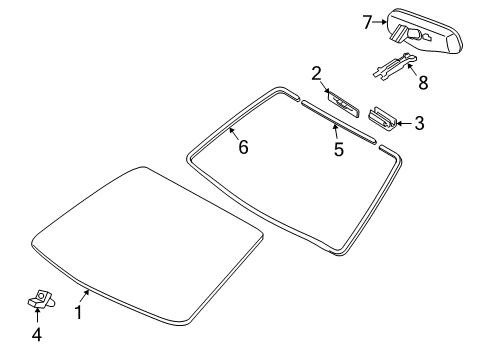 7
2
8
3
6
5
1
4