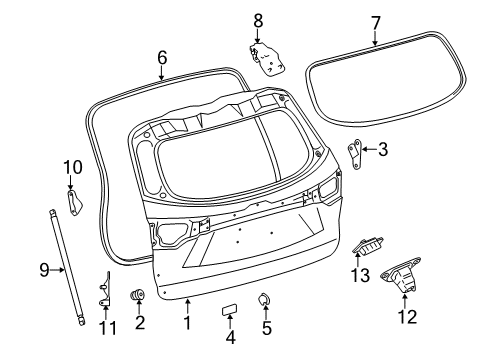 8
7
6
3
10
9
13
12
11
2
1
4
5