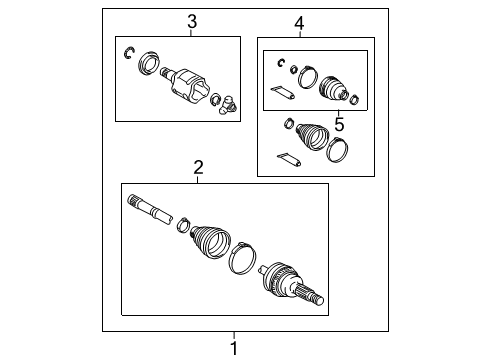 3
4
5
2
1