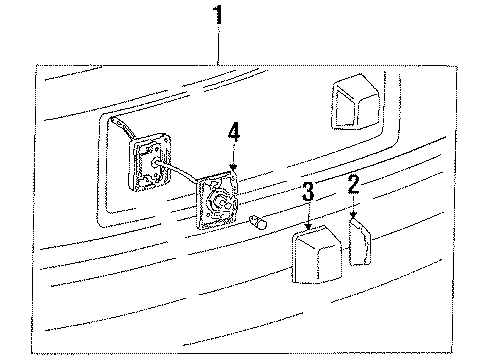 1

4

3

2