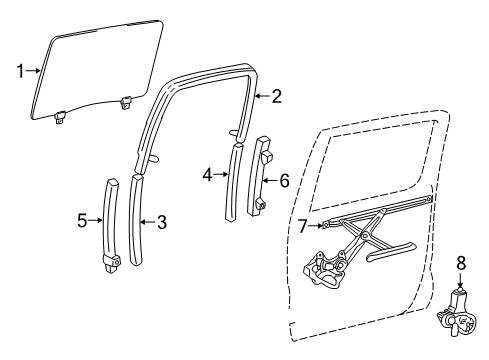 1
2
4
6
5
3
7
8