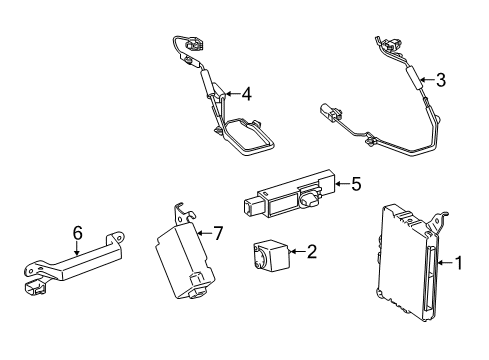 4
3
5
6
7
2
1