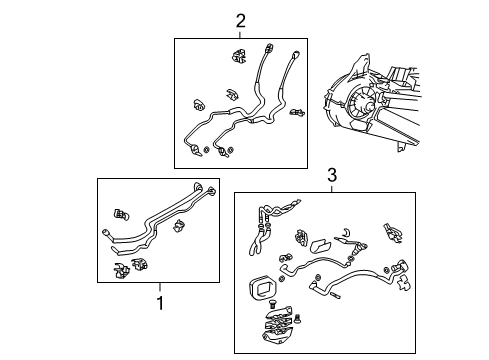 2

3

1