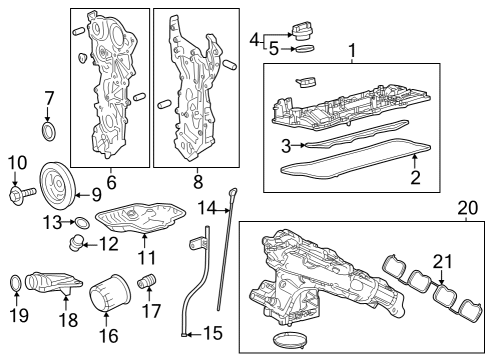 4
5
1
7
3
2
10
6
8
9
14
20
13
12
11
21
19
18
16
17
15