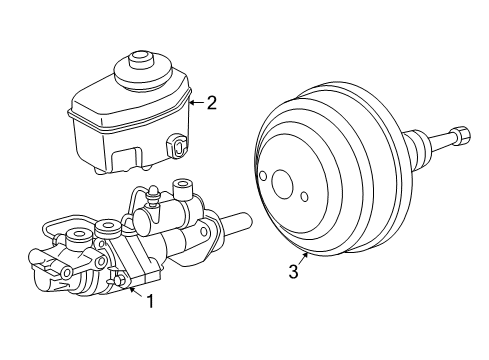 2
3
1