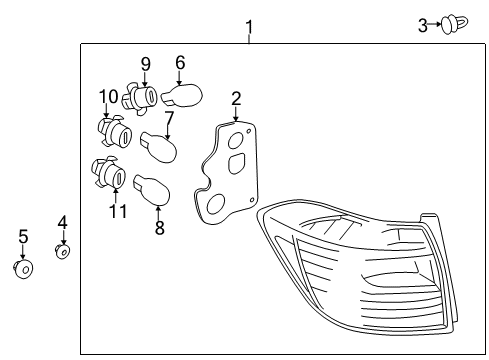 1
3
9
6
10
2
7
11
8
4
5