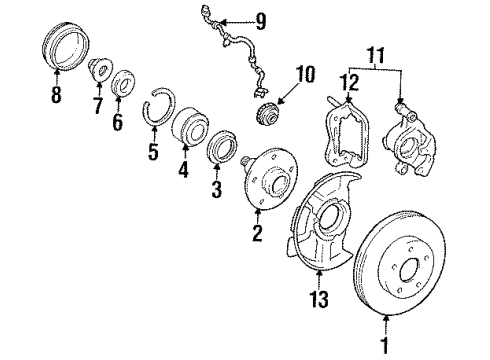 9
11
10
12
8
7
6
5
4
3
2
13
1