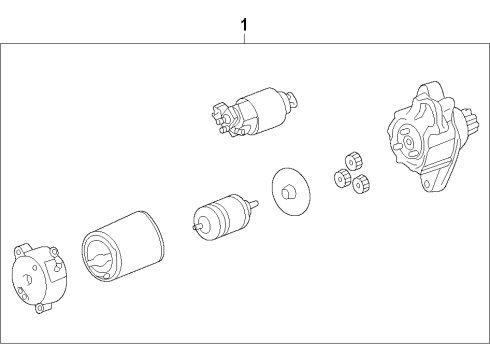 1