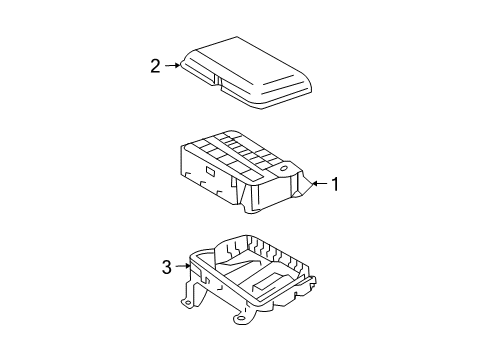 2

1

3