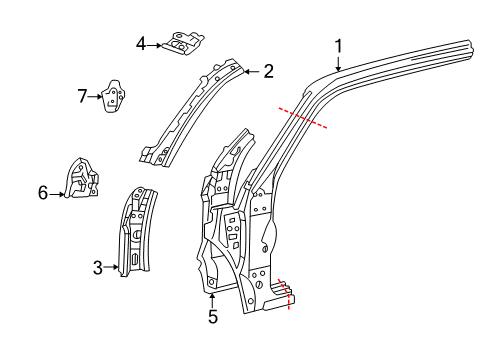 4
1
2
7
6
3
5