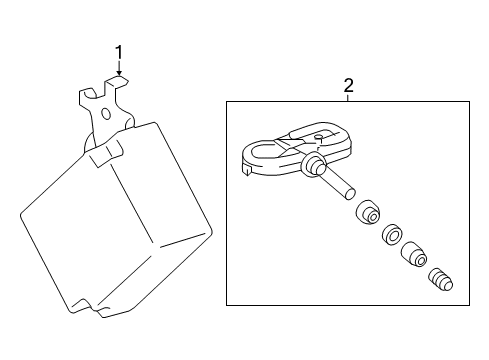 1

2