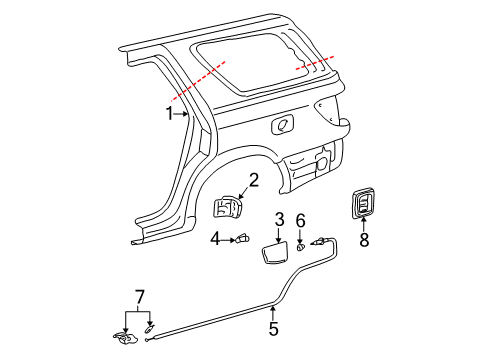 1
2
3
6
8
4
7
5