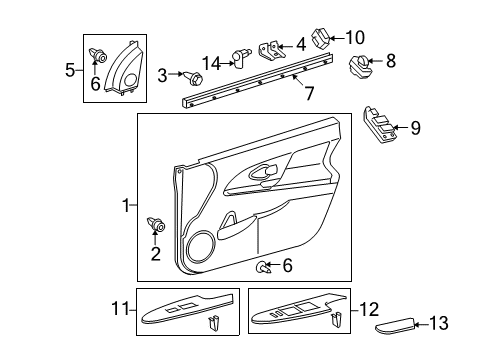 5
6
3
14
4
10
8
7
9
1
2
6
11
12
13