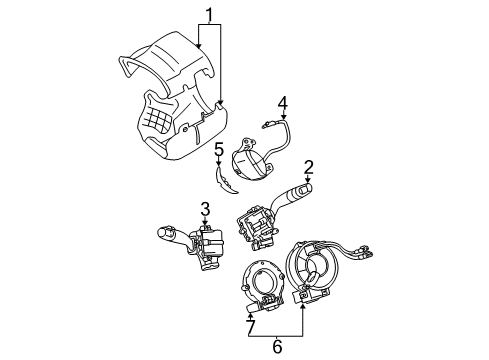 1
4
5
2
3
7
6