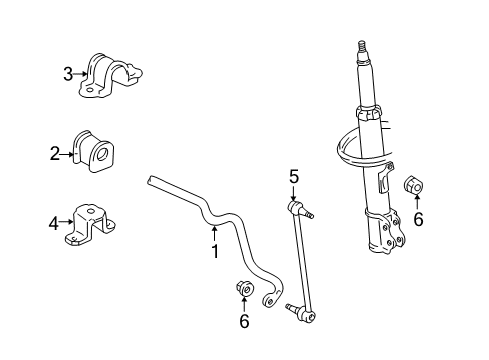 3
2
4
1
5
6
6