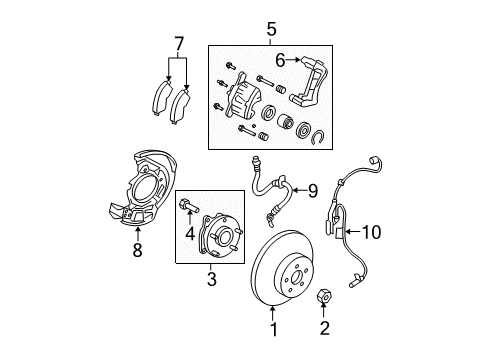 7
5
6
9
8
4
3
10
1
2