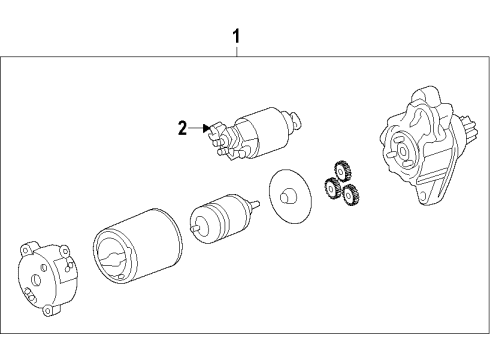 1

2