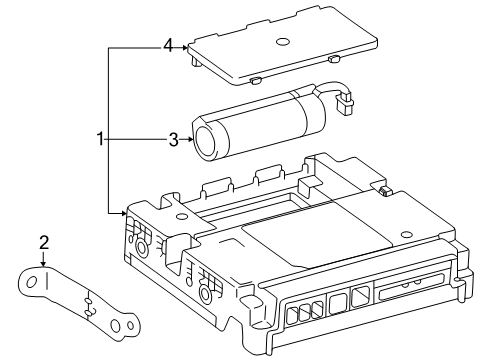 4
1
3
2