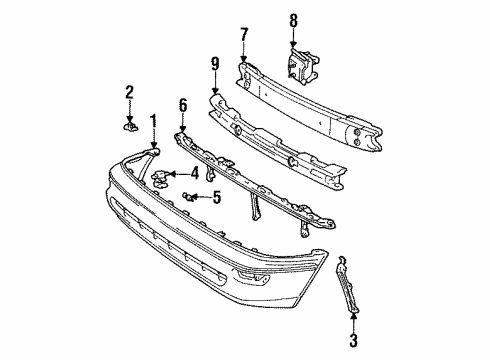 8
7
9
2
6
1
4
5
3