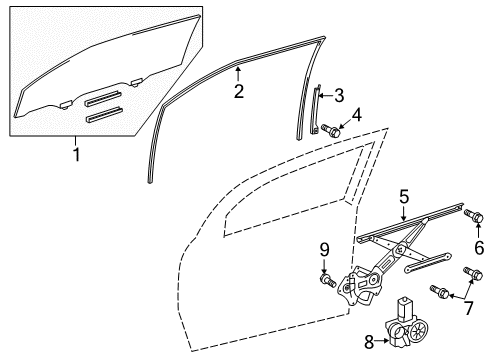 1
2
3
4
5
6
9
7
8