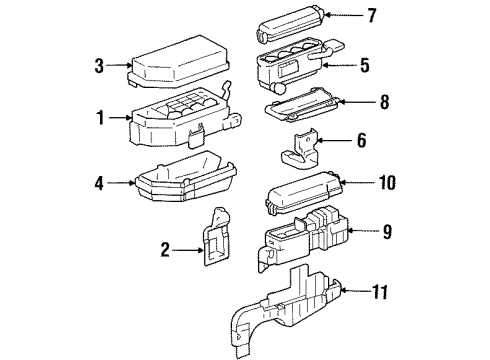 7
3
5
8
1
6
4
10
9
2
11