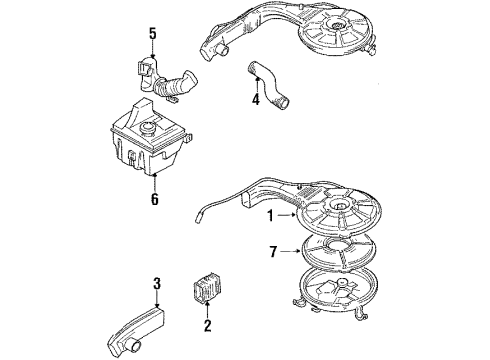 5

4

6

1

7

3

2