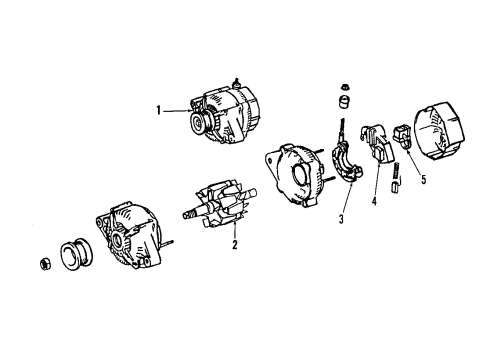 1
2
3
4
5