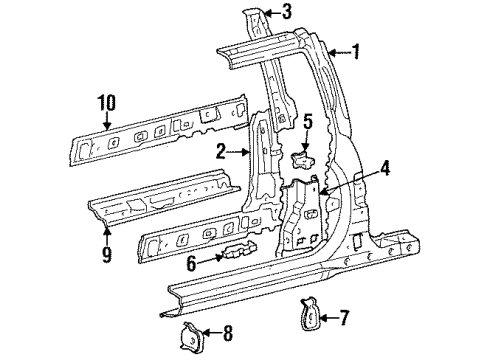 3
1
10
5
2
4
9
6
7
8