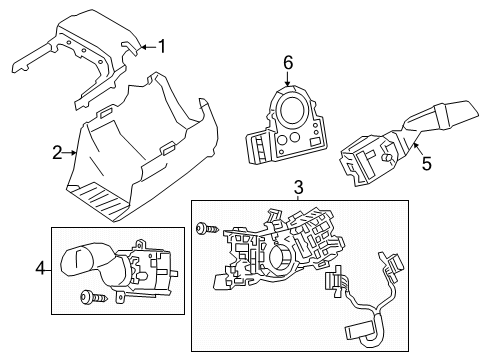 1
6
2
5
3
4