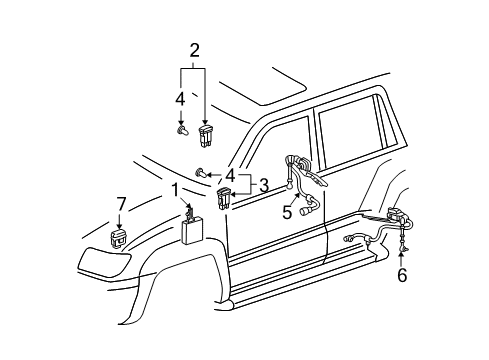 2
4
4
3
1
7
5
6