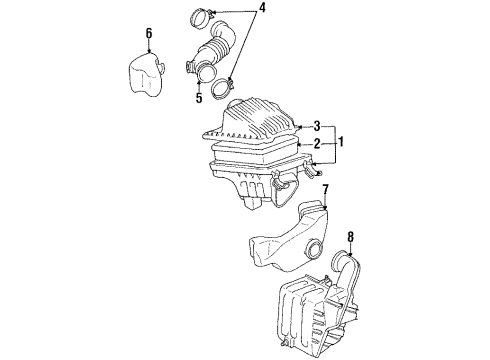 4
6
5
3
2
1
7
8