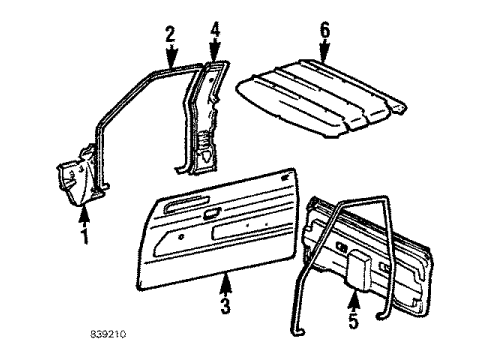 2
4
6
1
3
5
839210