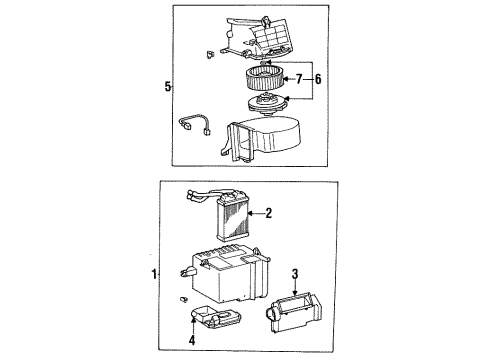 5
7
6
2
1
3
4