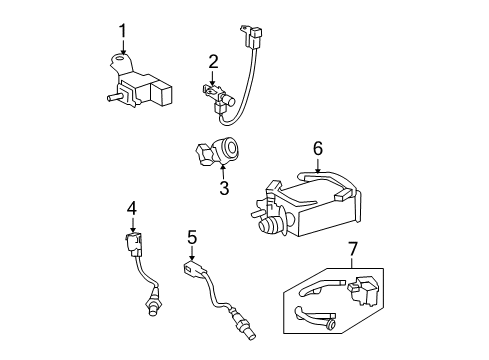 1
2
3
6
4
5
7