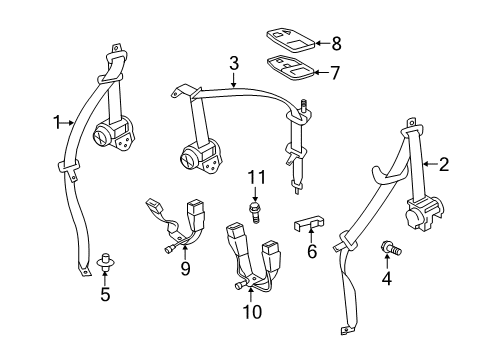 8
3
7
1
2
11
6
9
4
5
10