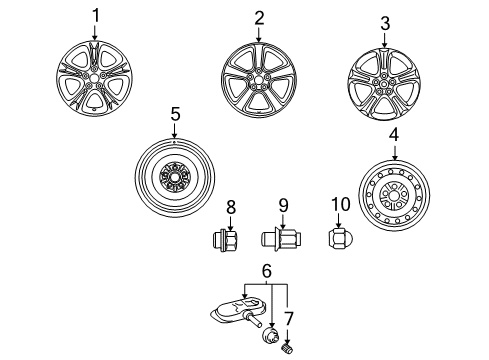 1
2
3
5
4
8
9
10
6
7