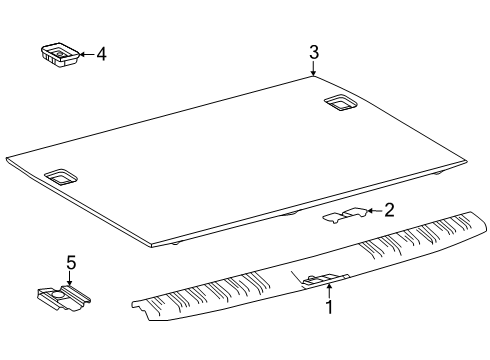 4
3
2
5
1