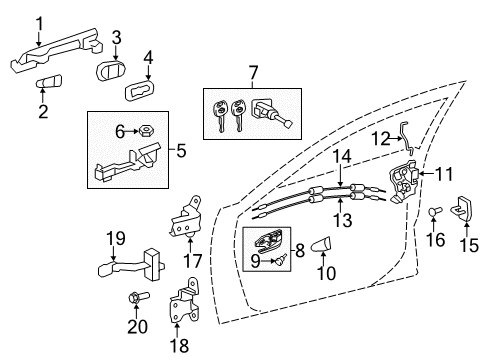 1
3
4
2
7
6
5
12
14
11
13
16
15
19
17
8
9
10
20
18