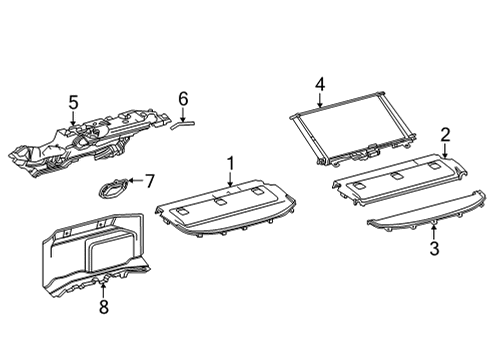 5
6
4
2
7
1
3
8