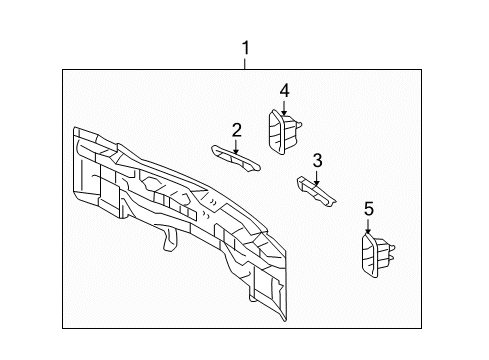 1
4
2
3
5