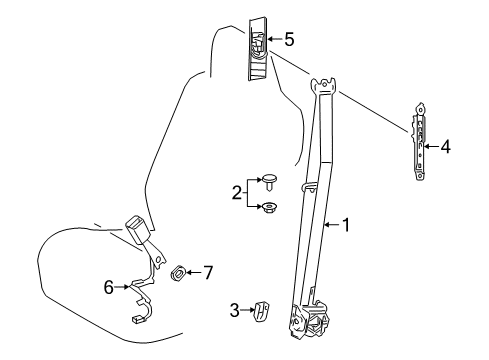 5
4
2
1
7
6
3