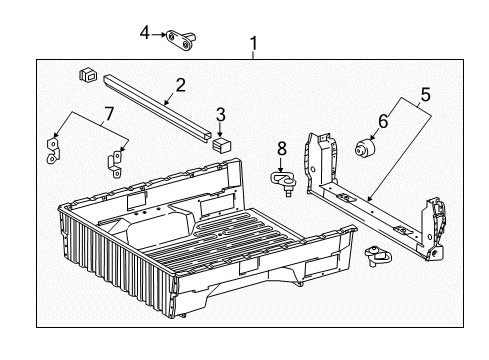 4
1
2
5
7
3
6
8