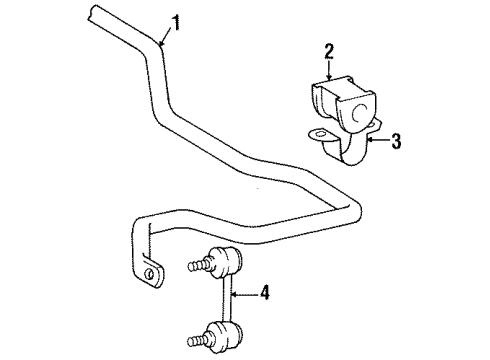 1
2
3
4