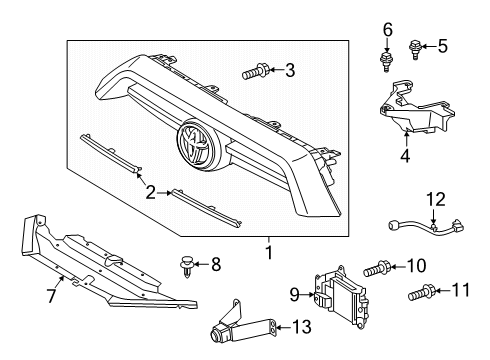 6
5
3
4
2
12
1
8
10
7
9
11
13