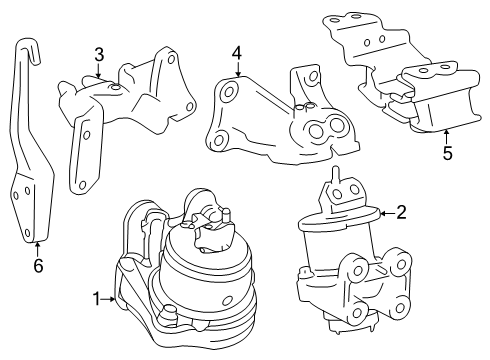 3
4
5
6
2
1