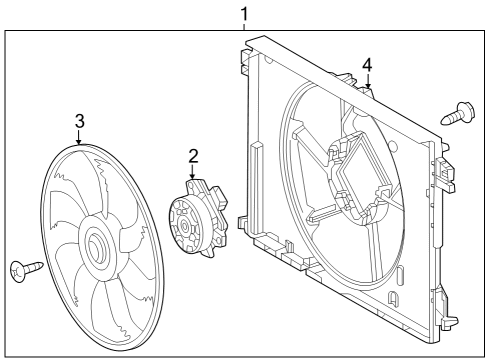 1
4
3
2