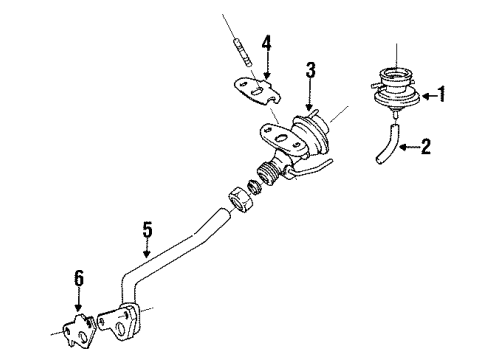 4
3
1
2
5
6