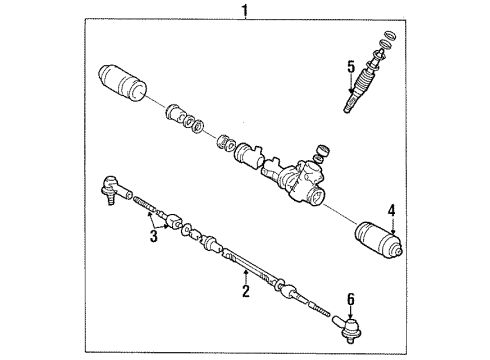 1
5
4
3
2
6