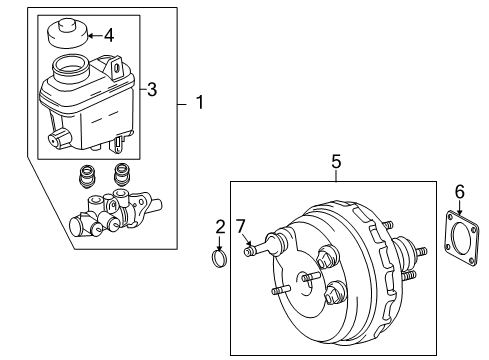 4
3
1
5
6
2
7